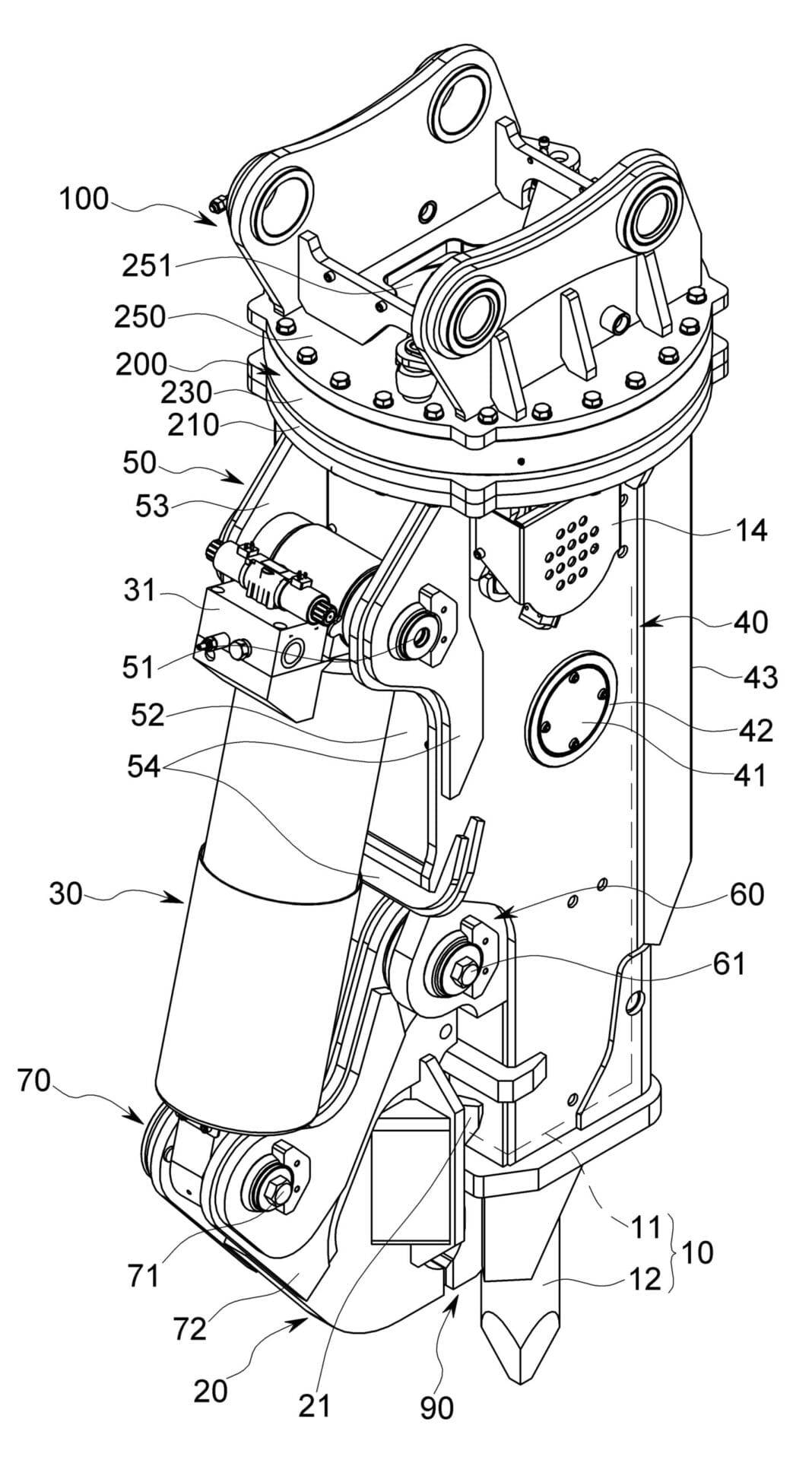 100
251
250
200
230
210
50
53
31
51
52
54
30
70
71
72
20
21
90
14
40
43
42
41
60
61
11
10
12