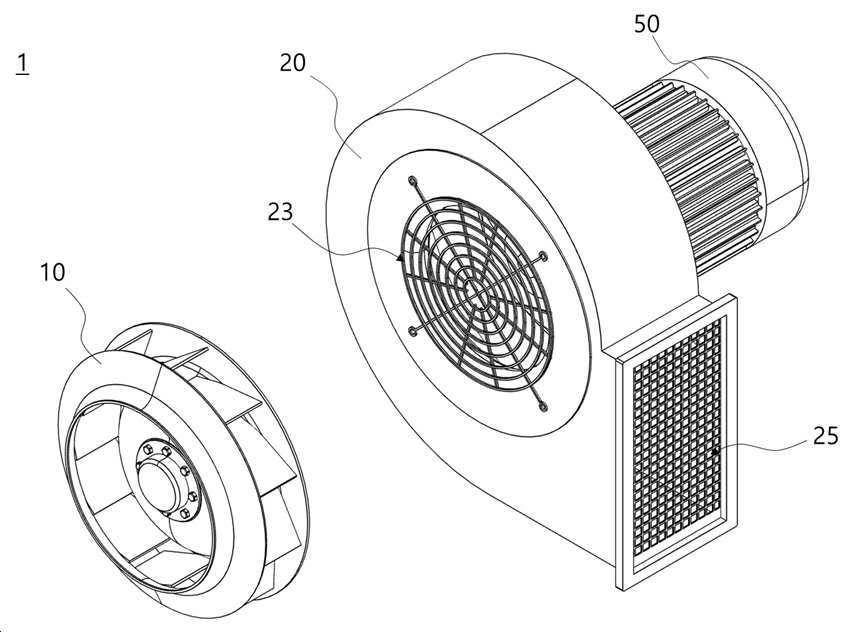 1
20
50
23
10
25