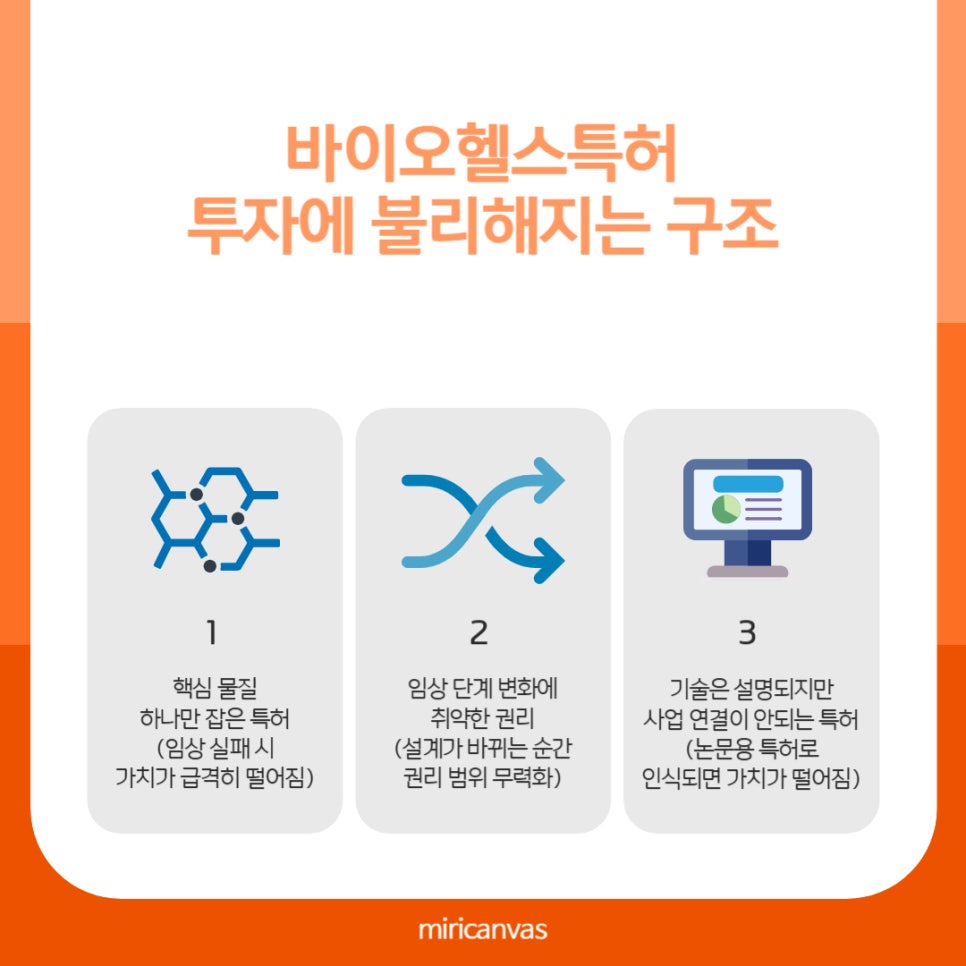 바이오헬스특허
투자에 불리해지는 구조

1

핵심 물질
하나만 잡은 특허
(임상 실패 시
가치가 급격히 떨어짐)

2

임상 단계 변화에
취약한 권리
(설계가 바뀌는 순간
권리 범위 무력화)

3

기술은 설명되지만
사업 연결이 안되는 특허
(논문용 특허로
인식되면 가치가 떨어짐)

miricanvas