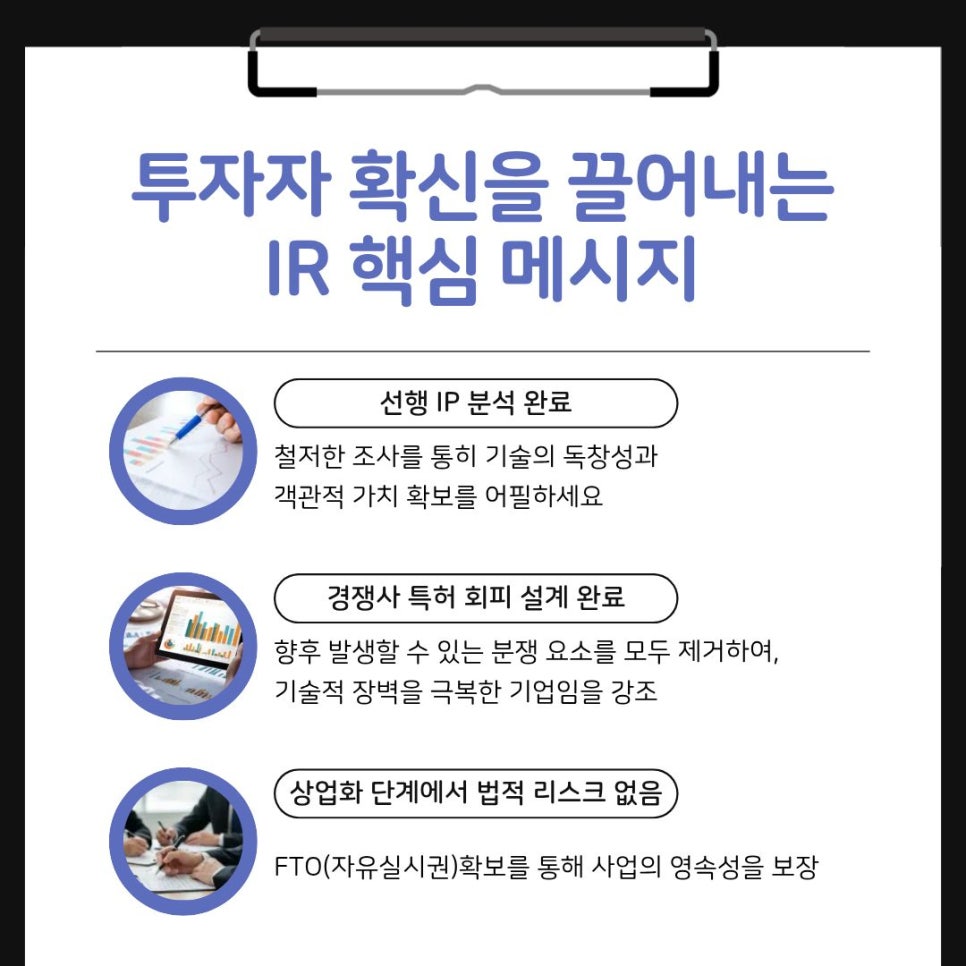 투자자 확신을 끌어내는
IR 핵심 메시지

선행 IP 분석 완료

철저한 조사를 통히 기술의 독창성과
객관적 가치 확보를 어필하세요

경쟁사 특허 회피 설계 완료

향후 발생할 수 있는 분쟁 요소를 모두 제거하여,
기술적 장벽을 극복한 기업임을 강조

상업화 단계에서 법적 리스크 없음

FTO(자유실시권)확보를 통해 사업의 영속성을 보장